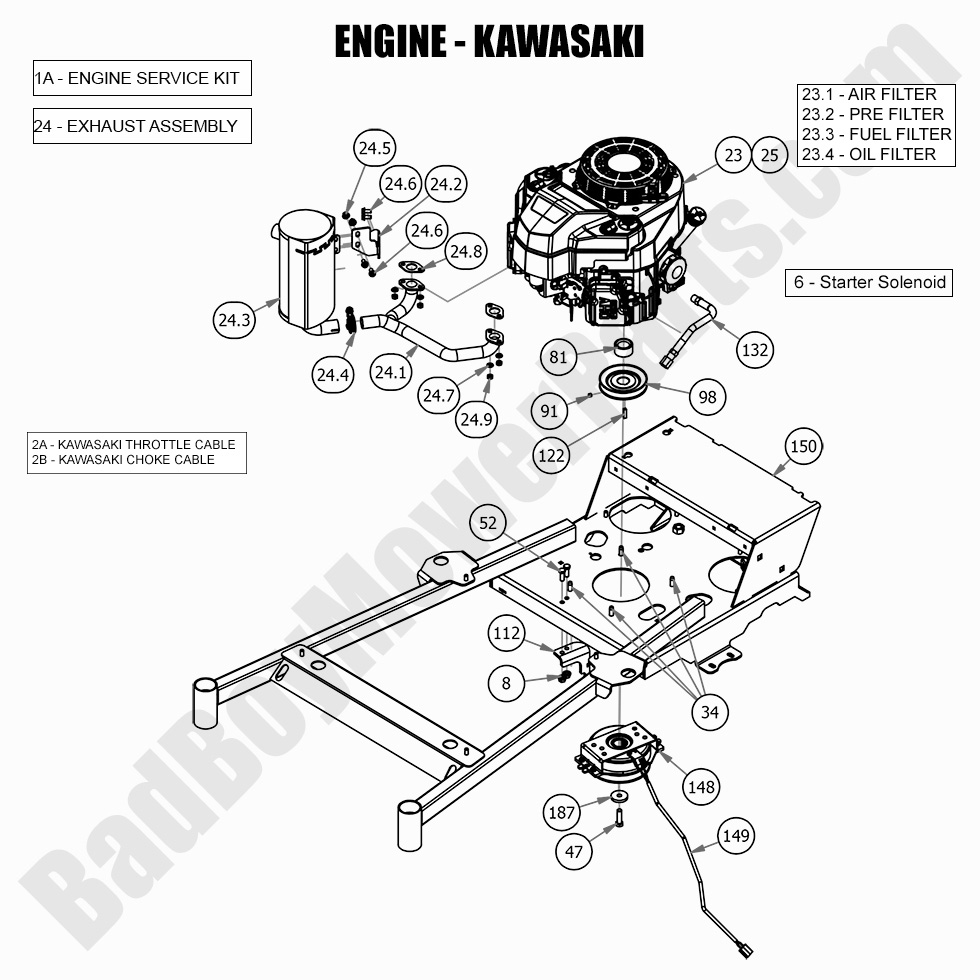 ENGINE - KAWASAKI

1A - ENGINE SERVICE KIT

24 - EXHAUST ASSEMBLY

23.1 - AIR FILTER
23.2 - PRE FILTER
23.3 - FUEL FILTER
23.4 - OIL FILTER

6 - Starter Solenoid

2A - KAWASAKI THROTTLE CABLE
2B - KAWASAKI CHOKE CABLE

24.5
24.6
24.2
24.6
24.8
24.3
24.4
24.1
24.7
24.9
23
25
132
81
98
91
122
150
52
112
8
34
148
187
47
149

BadBoyMowerParts.com